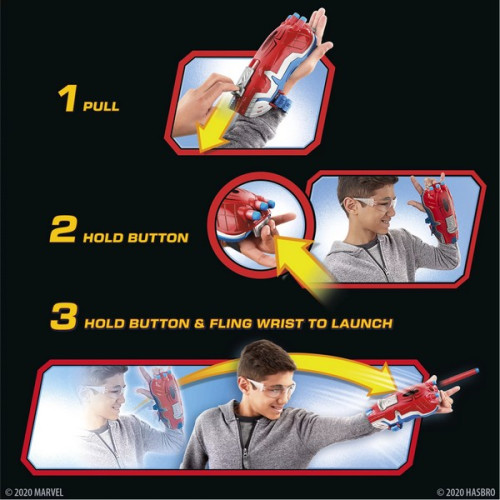 1 PULL

2 HOLD BUTTON

3 HOLD BUTTON & FLING WRIST TO LAUNCH

© 2020 MARVEL

© 2020 HASBRO